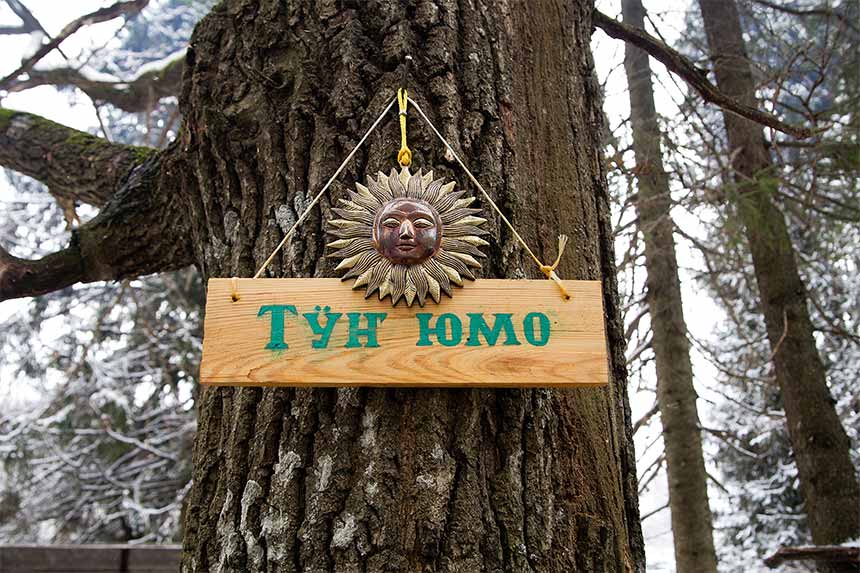 ТӰН ЮМО