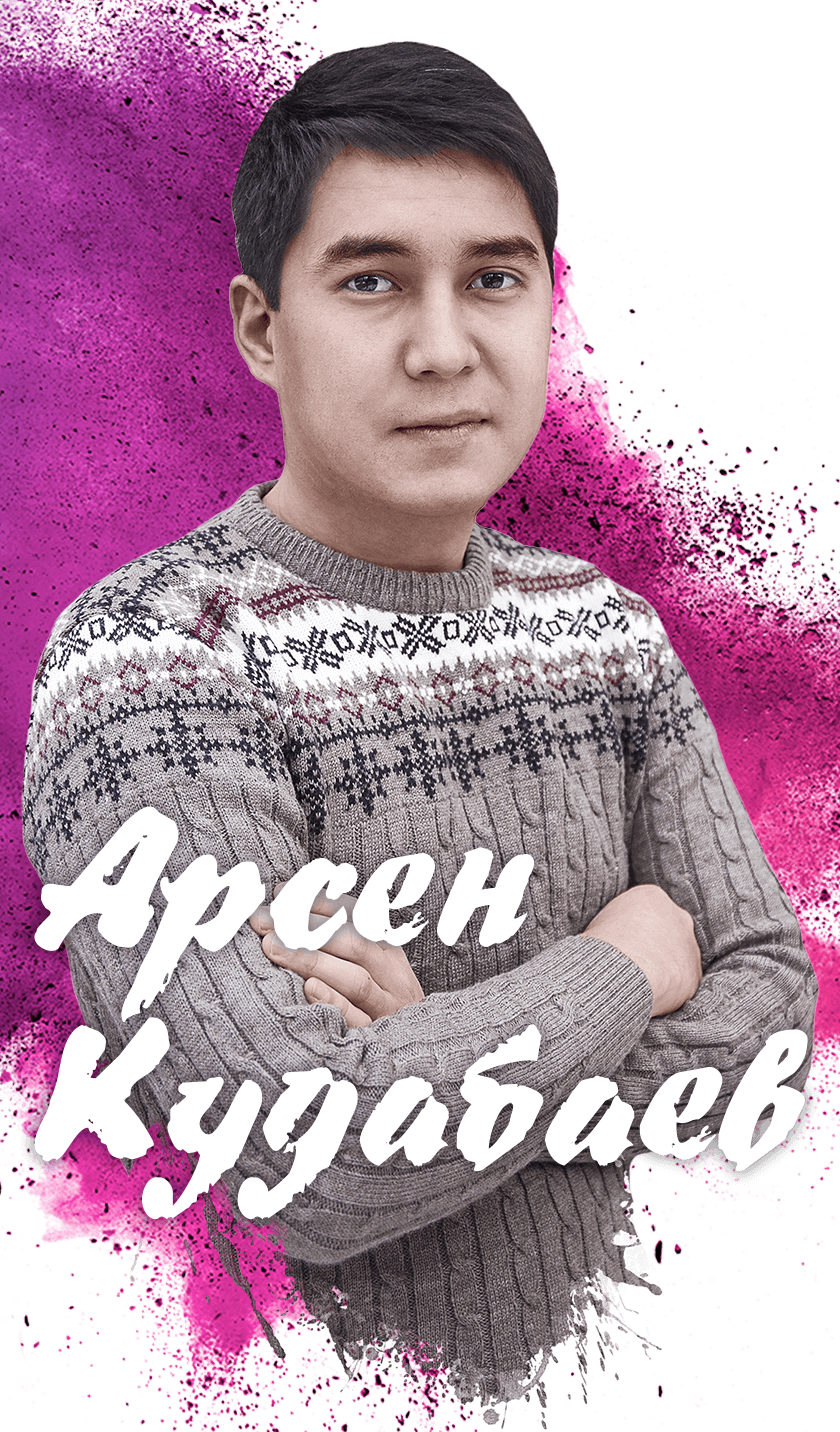 Арсен Кудабаев