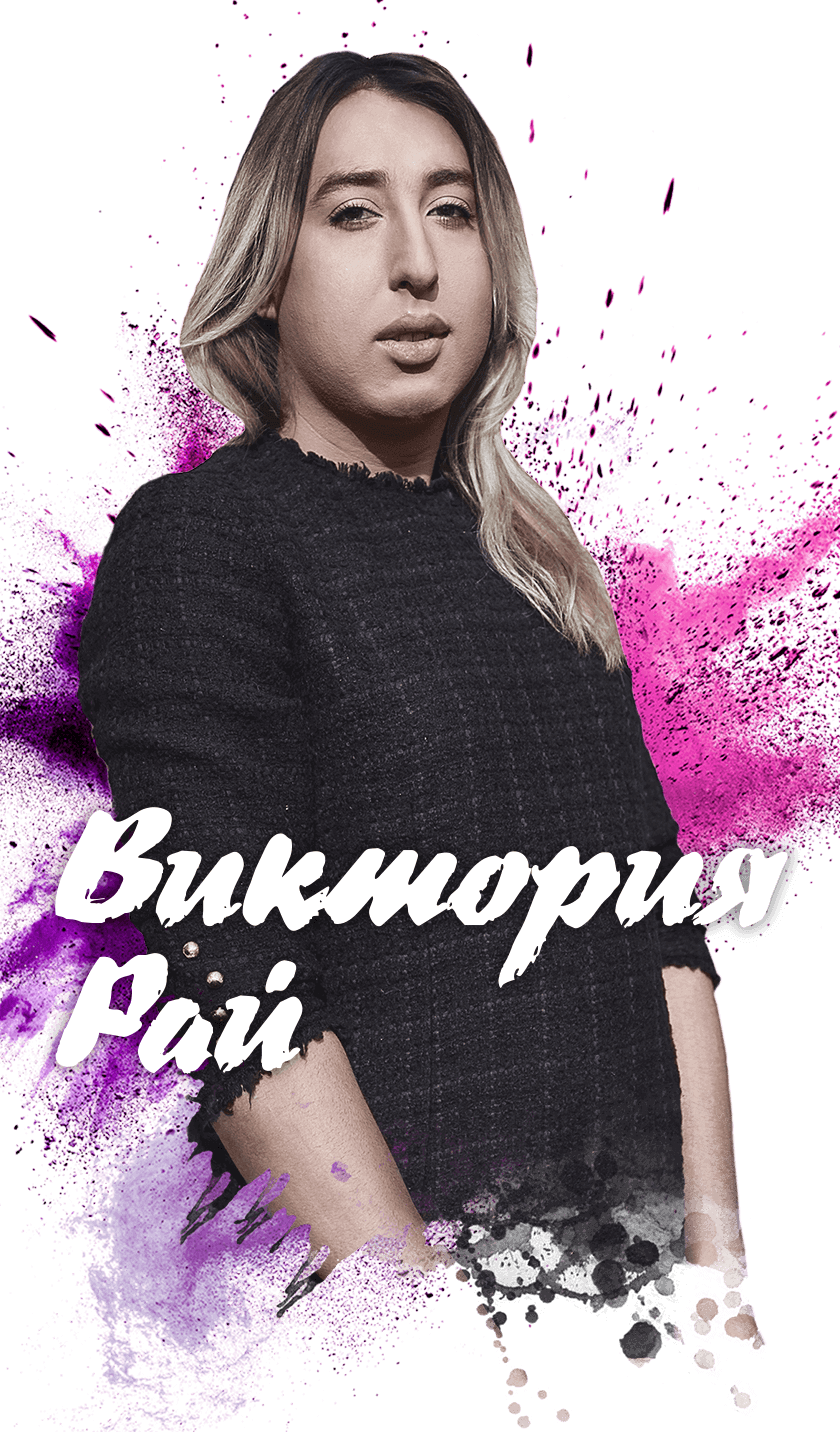 Виктория
Рай